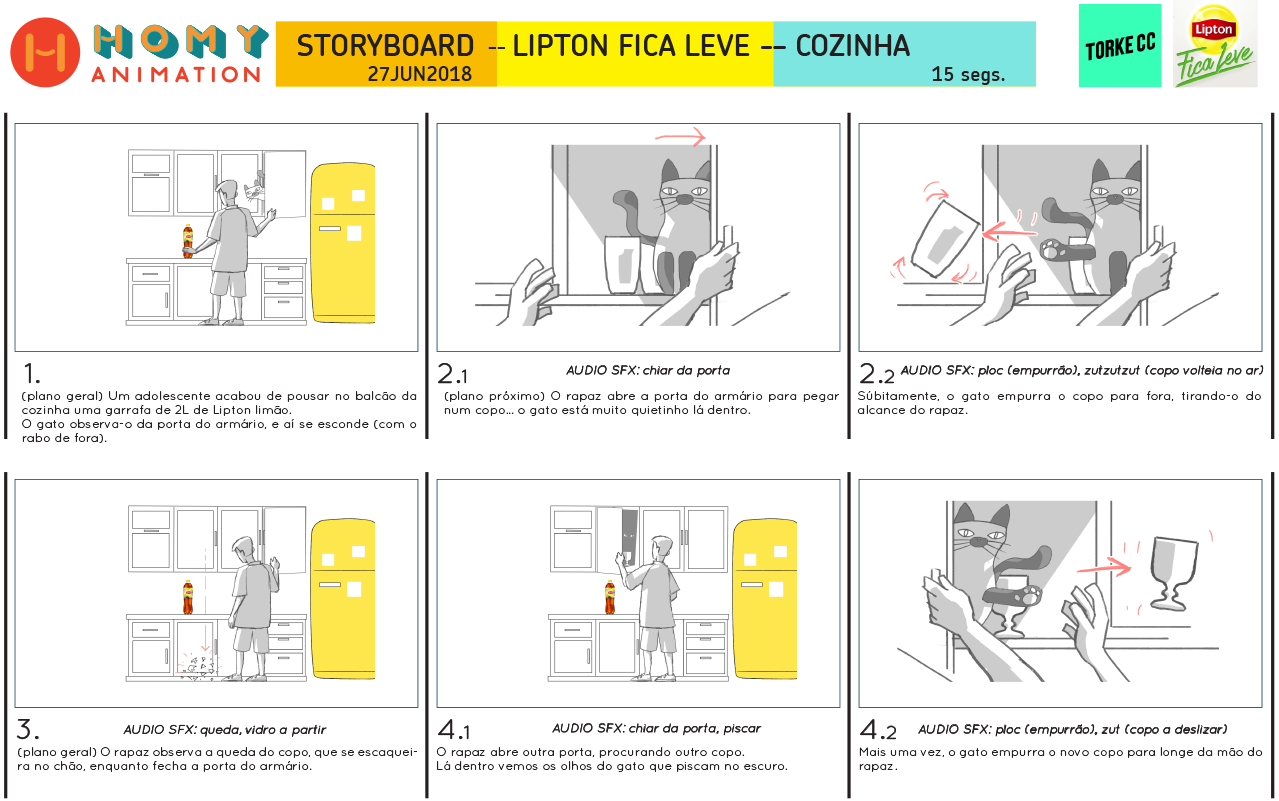 HOMY ANIMATION

STORYBOARD -- LIPTON FICA LEVE -- COZINHA
27JUN2018
15 segs.

TORKE CC

Lipton Fica Leve

1.
(plano geral) Um adolescente acabou de pousar no balcão da cozinha uma garrafa de 2L de Lipton limão.
O gato observa-o da porta do armário, e aí se esconde (com o rabo de fora).

2.1 AUDIO SFX: chiar da porta
(plano próximo) O rapaz abre a porta do armário para pegar num copo... o gato está muito quietinho lá dentro.

2.2 AUDIO SFX: ploc (empurrão), zutzutzut (copo volteia no ar)
Súbitamente, o gato empurra o copo para fora, tirando-o do alcance do rapaz.

3. AUDIO SFX: queda, vidro a partir
(plano geral) O rapaz observa a queda do copo, que se escaqueira no chão, enquanto fecha a porta do armário.

4.1 AUDIO SFX: chiar da porta, piscar
O rapaz abre outra porta, procurando outro copo.
Lá dentro vemos os olhos do gato que piscam no escuro.

4.2 AUDIO SFX: ploc (empurrão), zut (copo a deslizar)
Mais uma vez, o gato empurra o novo copo para longe da mão do rapaz.